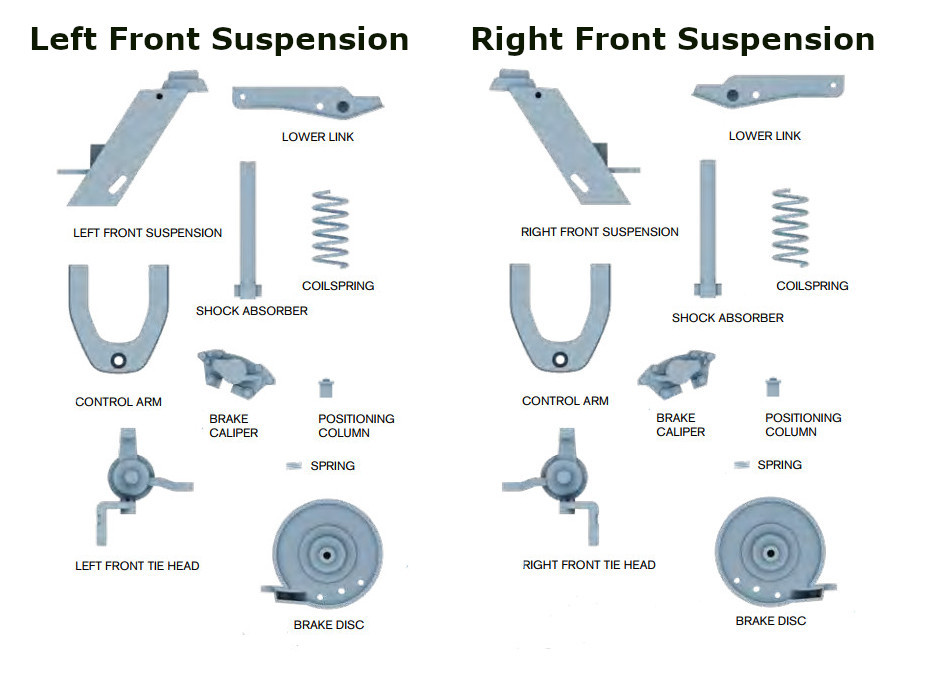 Left Front Suspension

LOWER LINK

LEFT FRONT SUSPENSION

COILSPRING

SHOCK ABSORBER

CONTROL ARM

BRAKE CALIPER

POSITIONING COLUMN

SPRING

LEFT FRONT TIE HEAD

BRAKE DISC

Right Front Suspension

LOWER LINK

RIGHT FRONT SUSPENSION

COILSPRING

SHOCK ABSORBER

CONTROL ARM

BRAKE CALIPER

POSITIONING COLUMN

SPRING

RIGHT FRONT TIE HEAD

BRAKE DISC