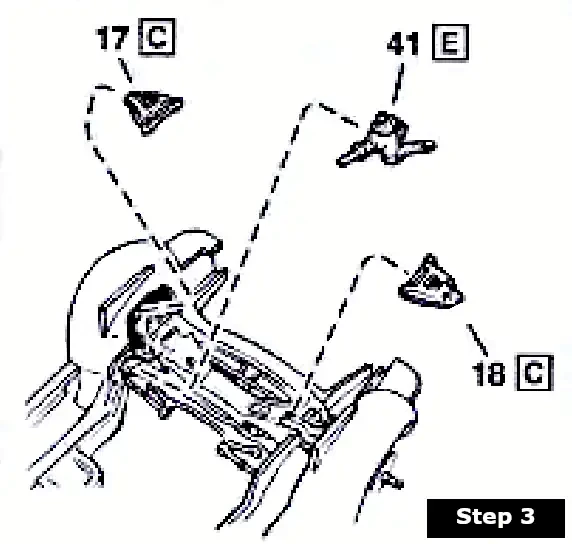 17 C

41 E

18 C

Step 3