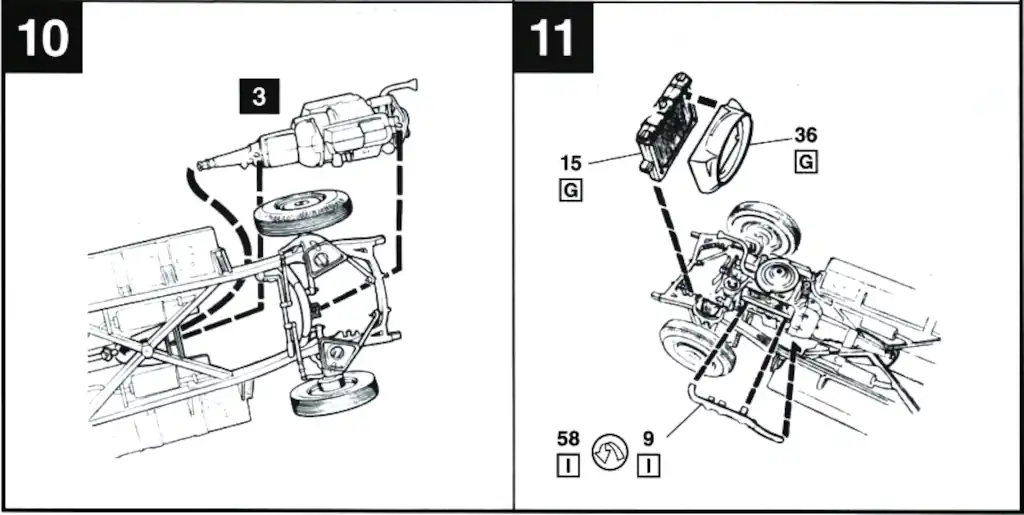 10

3

11

15
G

36
G

58
I

9
I