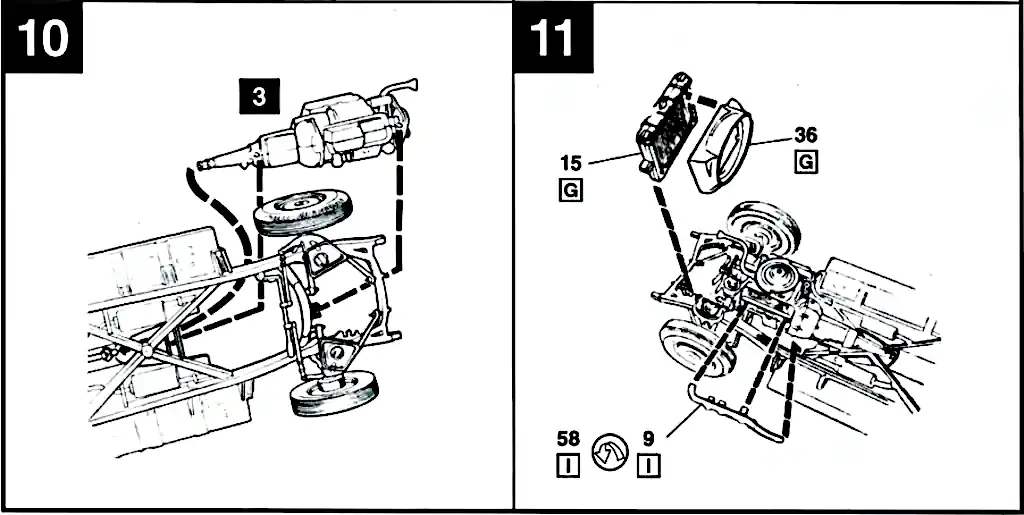 10

3

11

15
G

36
G

58
I

9
I