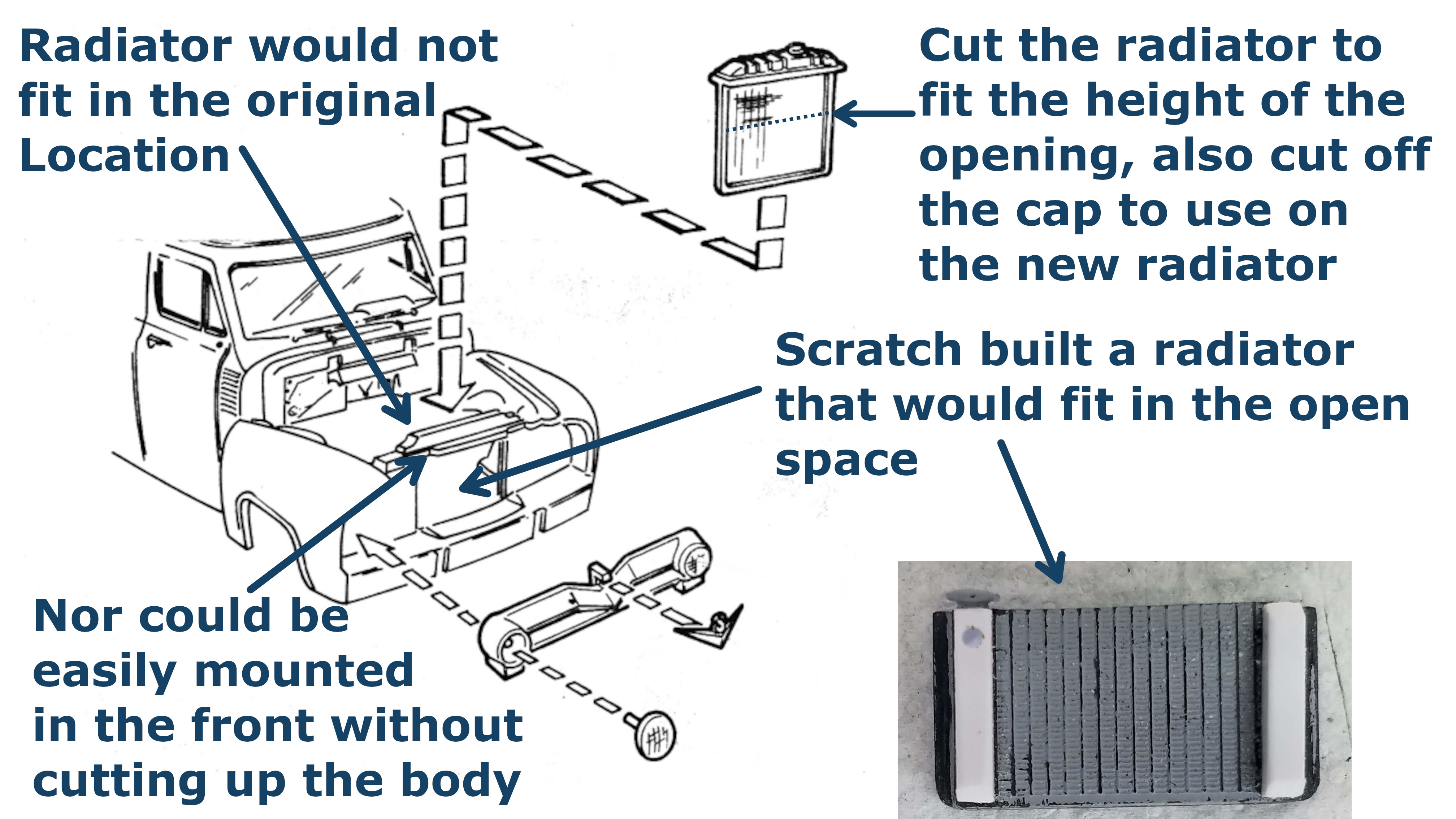 Radiator would not fit in the original Location

Cut the radiator to fit the height of the opening, also cut off the cap to use on the new radiator

Scratch built a radiator that would fit in the open space

Nor could be easily mounted in the front without cutting up the body